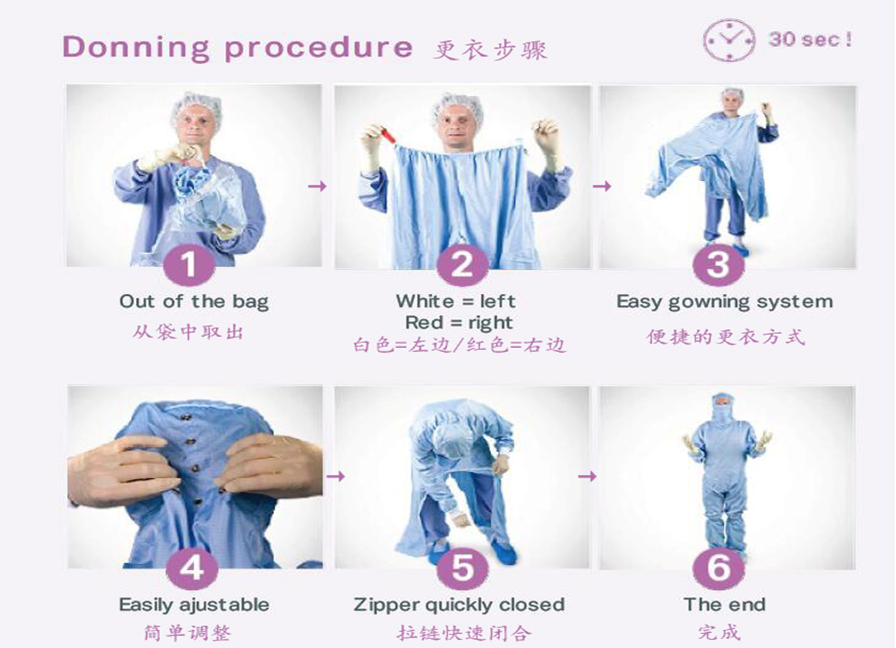 Donning procedure 更衣步骤

30 sec !

1
Out of the bag
从袋中取出

2
White = left
Red = right
白色=左边/红色=右边

3
Easy gowning system
便捷的更衣方式

4
Easily ajustable
简单调整

5
Zipper quickly closed
拉链快速闭合

6
The end
完成